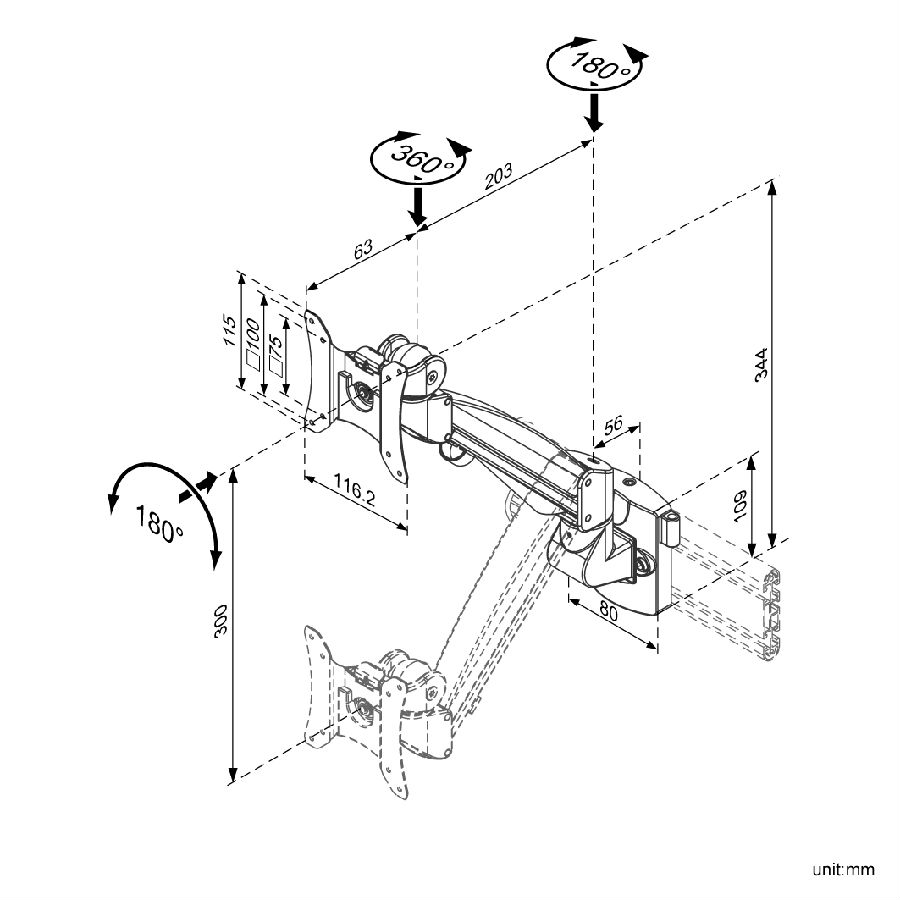 180°
360°
203
63
115
□100
□75
344
56
116.2
109
180°
80
300
unit:mm