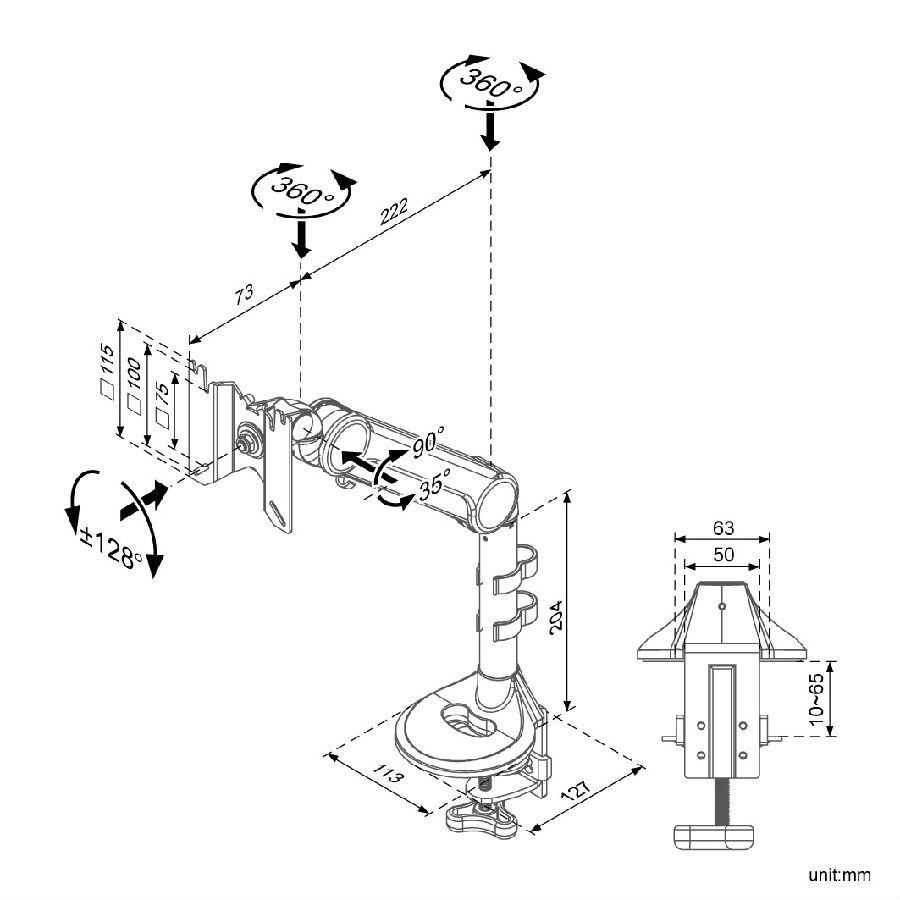 360°

360°

222

73

□115

□100

□75

90°

35°

±128°

204

113

127

63

50

10~65

unit:mm