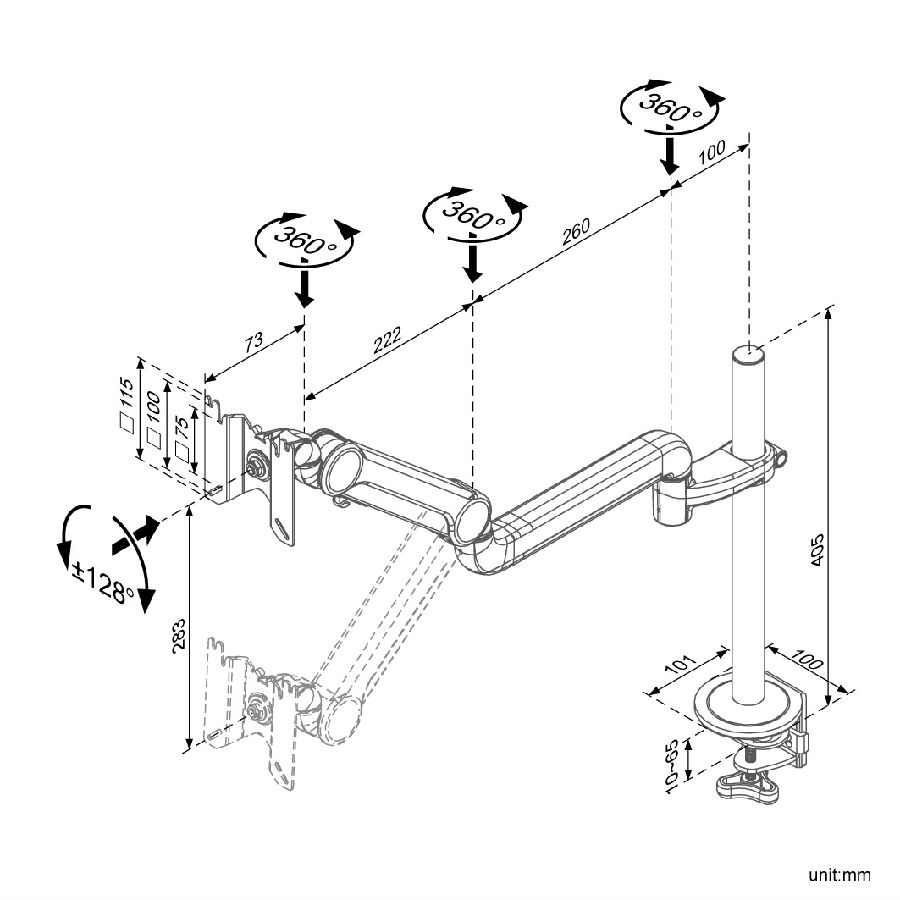 360°
100
360°
260
360°
73
222
□ 115
□ 100
□ 75
±128°
283
405
101
100
10~65
unit:mm