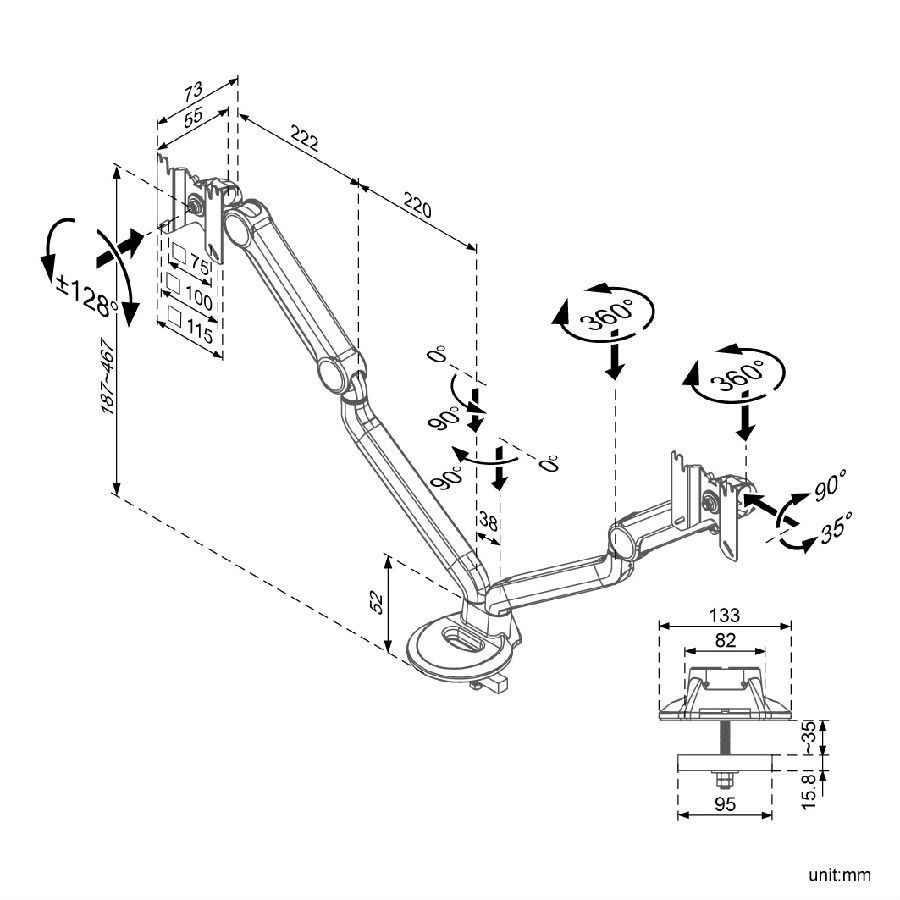 73
55
222
220
±128°
75
100
115
187~467
0°
90°
90°
0°
360°
360°
90°
35°
38
52
133
82
~35
15.8
95
unit:mm