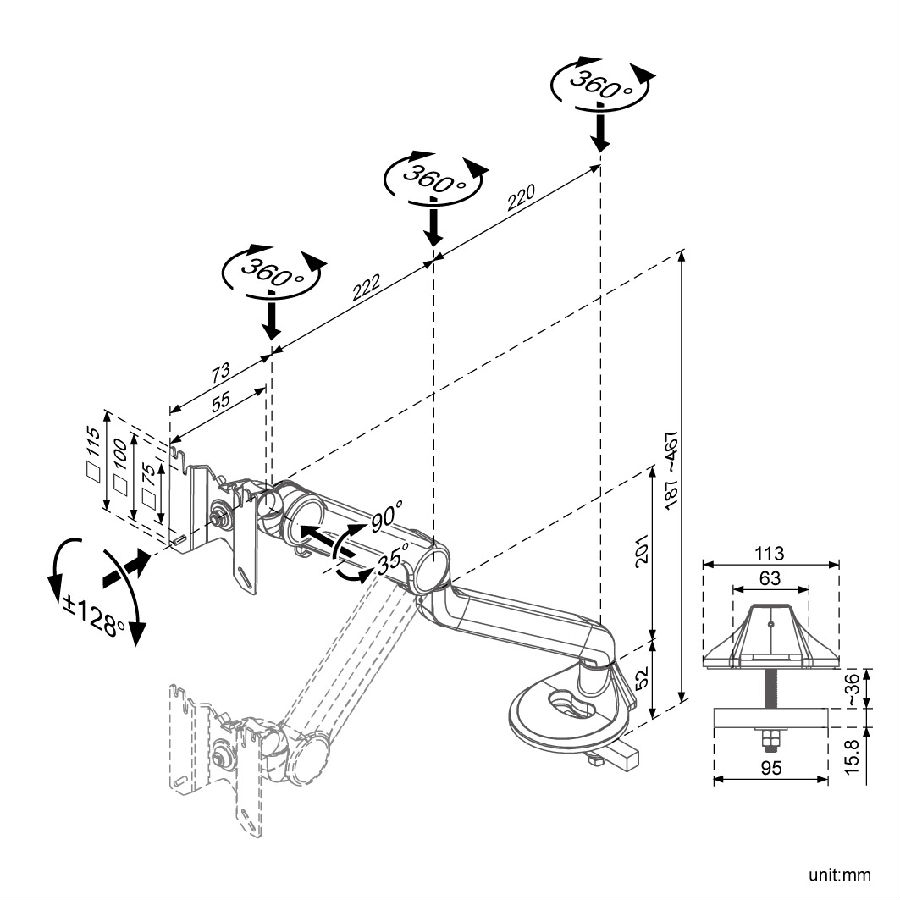 360°

360°

220

360°

222

73

55

□ 115

□ 100

□ 75

90°

35°

±128°

187 ~467

201

52

113

63

~36

15.8

95

unit:mm